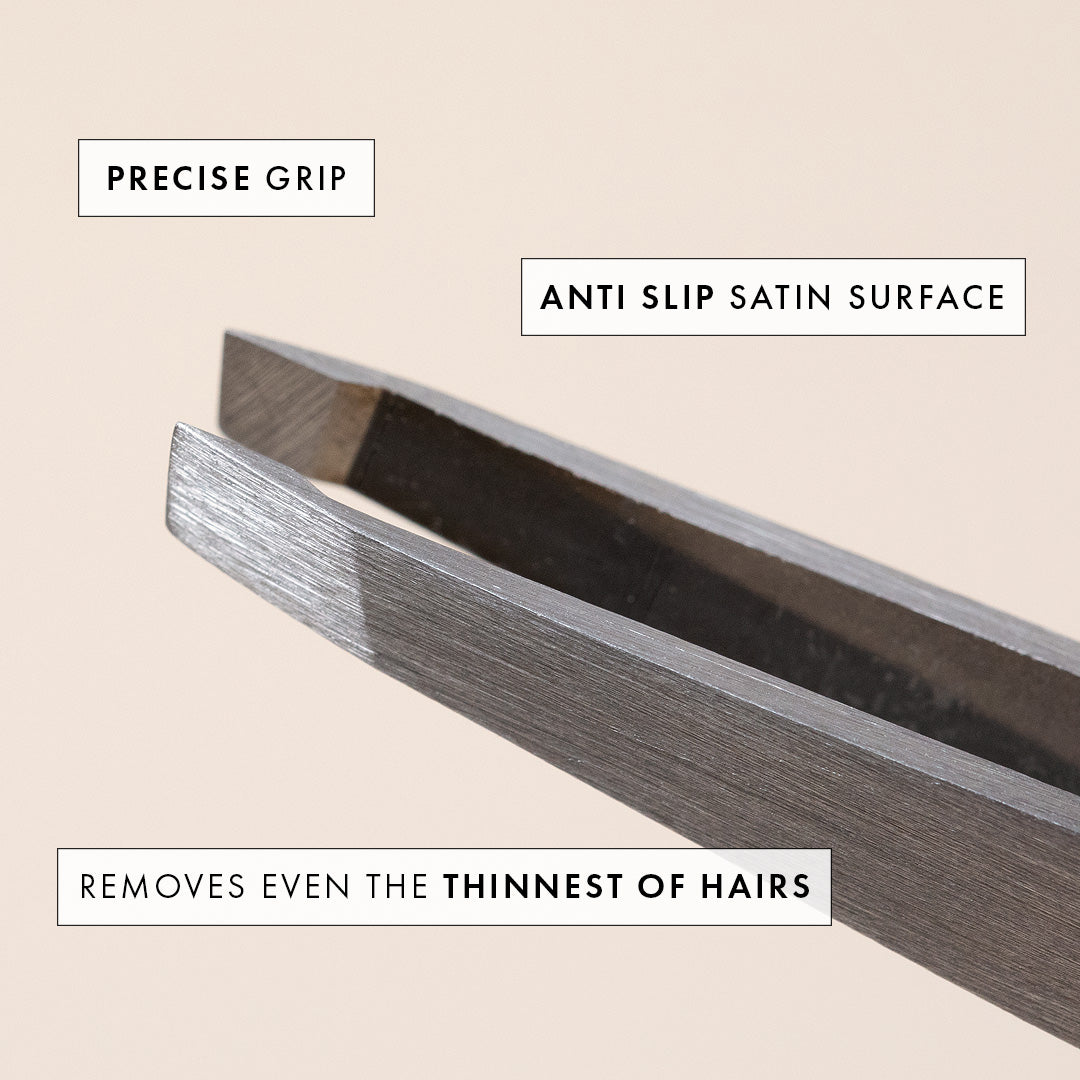 PRECISE GRIP

ANTI SLIP SATIN SURFACE

REMOVES EVEN THE THINNEST OF HAIRS